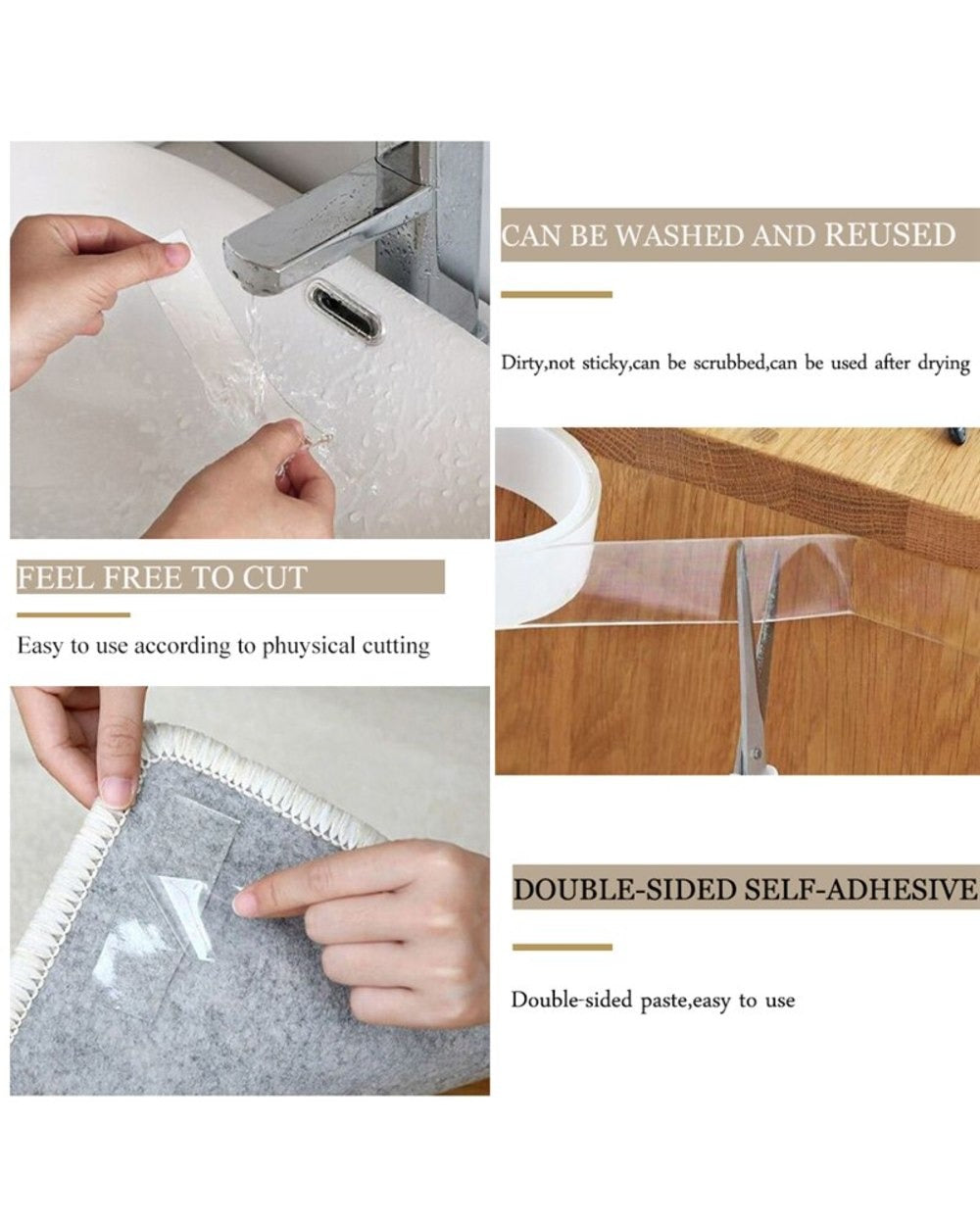 CAN BE WASHED AND REUSED

Dirty,not sticky,can be scrubbed,can be used after drying

FEEL FREE TO CUT

Easy to use according to phuysical cutting

DOUBLE-SIDED SELF-ADHESIVE

Double-sided paste,easy to use