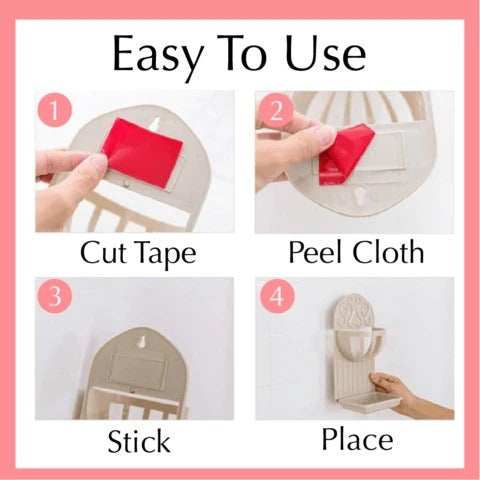 Easy To Use

1

Cut Tape

2

Peel Cloth

3

Stick

4

Place